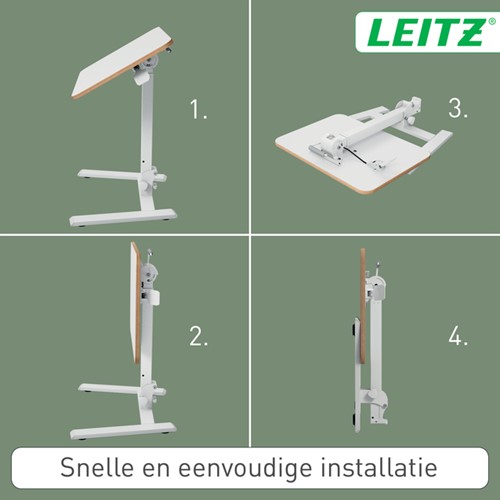 LEITZ®

1.

3.

2.

4.

Snelle en eenvoudige installatie