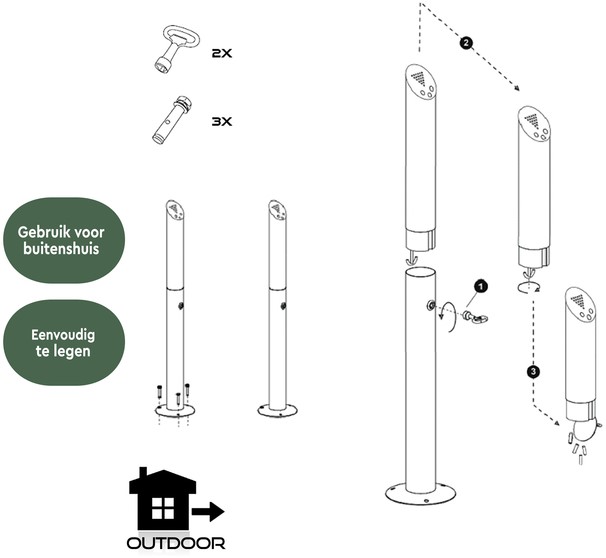 2X

3X

Gebruik voor buitenshuis

Eenvoudig te legen

OUTDOOR

2

1

3