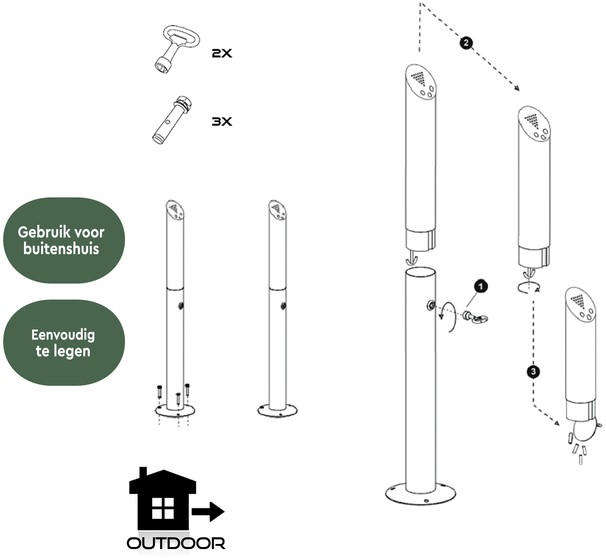 2X

3X

Gebruik voor buitenshuis

Eenvoudig te legen

OUTDOOR

2

1

3